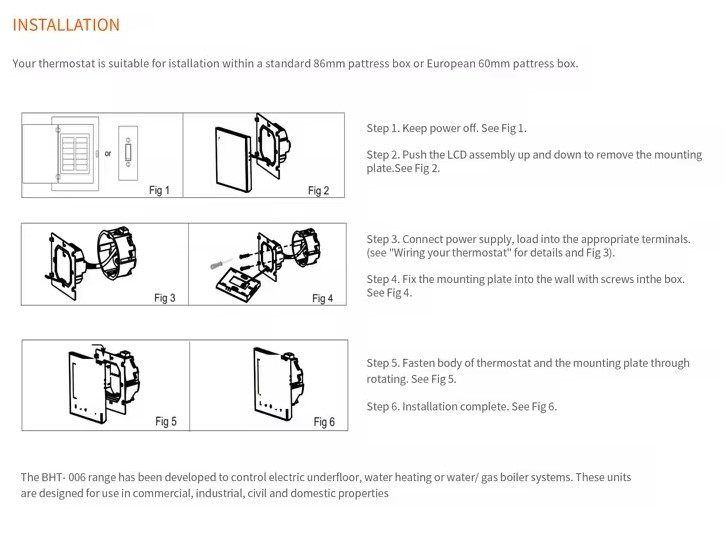 INSTALLATION

Your thermostat is suitable for istallation within a standard 86mm pattress box or European 60mm pattress box.

or

Fig 1

Fig 2

Step 1. Keep power off. See Fig 1.

Step 2. Push the LCD assembly up and down to remove the mounting plate.See Fig 2.

Fig 3

Fig 4

Step 3. Connect power supply, load into the appropriate terminals. (see "Wiring your thermostat" for details and Fig 3).

Step 4. Fix the mounting plate into the wall with screws inthe box. See Fig 4.

Fig 5

Fig 6

Step 5. Fasten body of thermostat and the mounting plate through rotating. See Fig 5.

Step 6. Installation complete. See Fig 6.

The BHT- 006 range has been developed to control electric underfloor, water heating or water/ gas boiler systems. These units are designed for use in commercial, industrial, civil and domestic properties